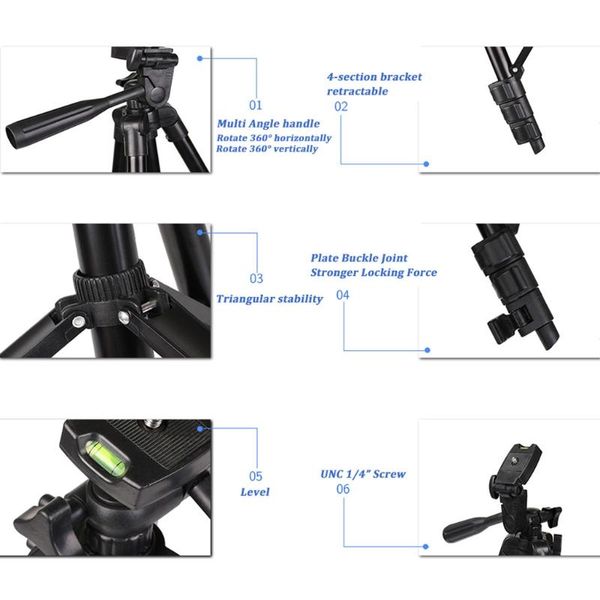 01
Multi Angle handle
Rotate 360° horizontally
Rotate 360° vertically

4-section bracket retractable
02

03
Triangular stability

Plate Buckle Joint
Stronger Locking Force
04

05
Level

UNC 1/4" Screw
06