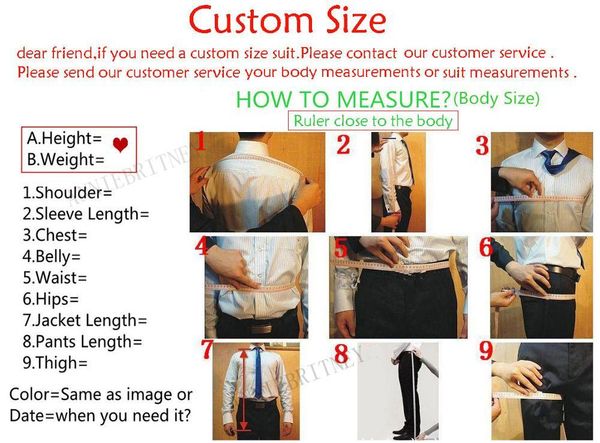 Custom Size

dear friend,if you need a custom size suit.Please contact our customer service .
Please send our customer service your body measurements or suit measurements .

HOW TO MEASURE?(Body Size)

Ruler close to the body

A.Height=
B.Weight=

1.Shoulder=
2.Sleeve Length=
3.Chest=
4.Belly=
5.Waist=
6.Hips=
7.Jacket Length=
8.Pants Length=
9.Thigh=

Color=Same as image or
Date=when you need it?

1
2
3
4
5
6
7
8
9

ANNIEBRITNEY
ANNIEBRITNEY