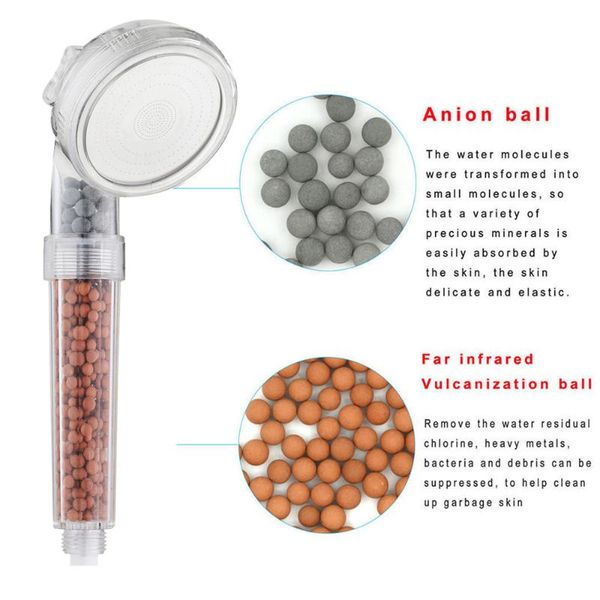 Anion ball

The water molecules were transformed into small molecules, so that a variety of precious minerals is easily absorbed by the skin, the skin delicate and elastic.

Far infrared Vulcanization ball

Remove the water residual chlorine, heavy metals, bacteria and debris can be suppressed, to help clean up garbage skin