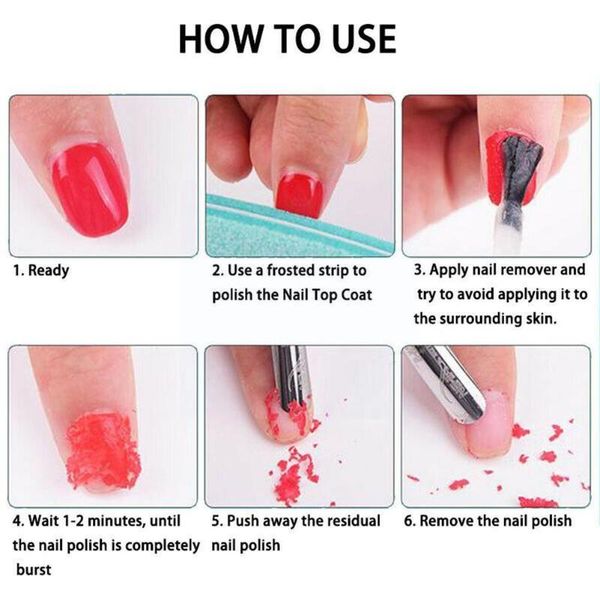 HOW TO USE

1. Ready

2. Use a frosted strip to polish the Nail Top Coat

3. Apply nail remover and try to avoid applying it to the surrounding skin.

4. Wait 1-2 minutes, until the nail polish is completely burst

5. Push away the residual nail polish

6. Remove the nail polish