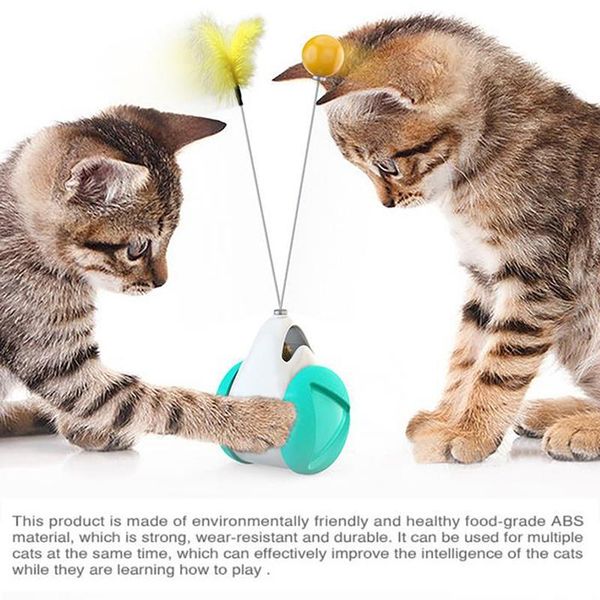 This product is made of environmentally friendly and healthy food-grade ABS material, which is strong, wear-resistant and durable. It can be used for multiple cats at the same time, which can effectively improve the intelligence of the cats while they are learning how to play .