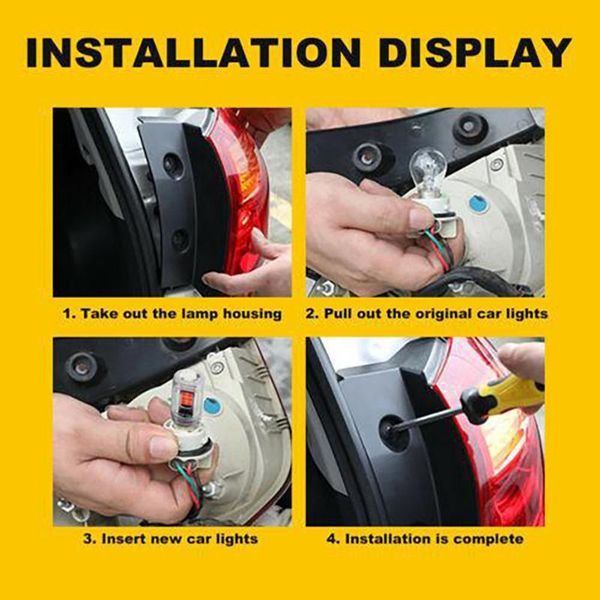 INSTALLATION DISPLAY

1. Take out the lamp housing

2. Pull out the original car lights

3. Insert new car lights

4. Installation is complete