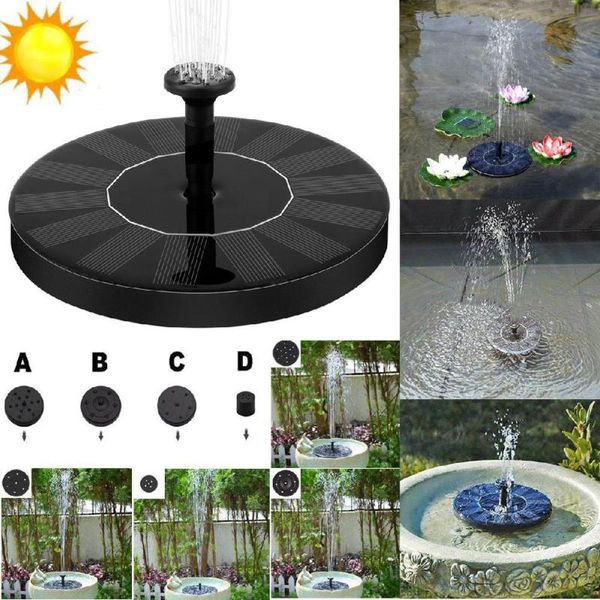 A B C D