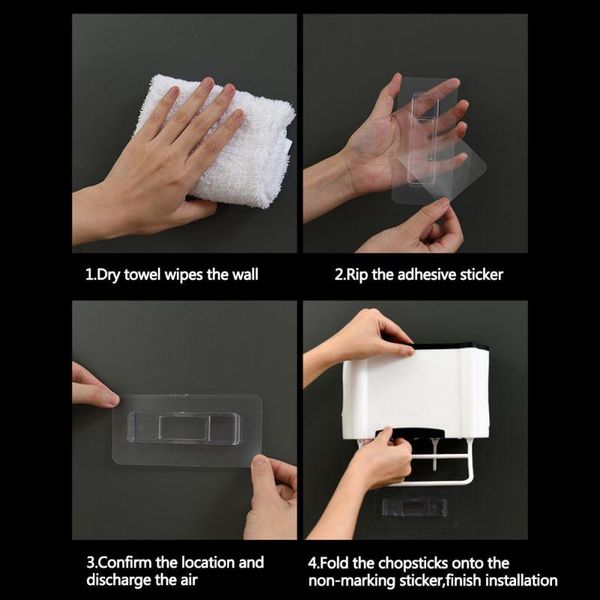 1.Dry towel wipes the wall

2.Rip the adhesive sticker

3.Confirm the location and discharge the air

4.Fold the chopsticks onto the non-marking sticker,finish installation