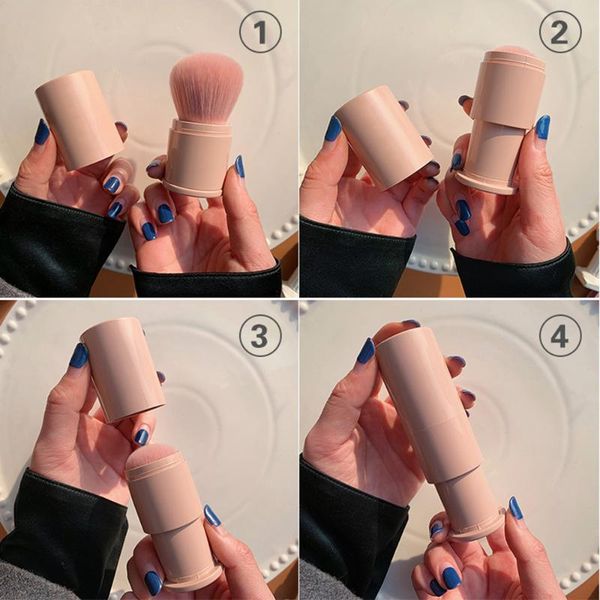 1

2

3

4