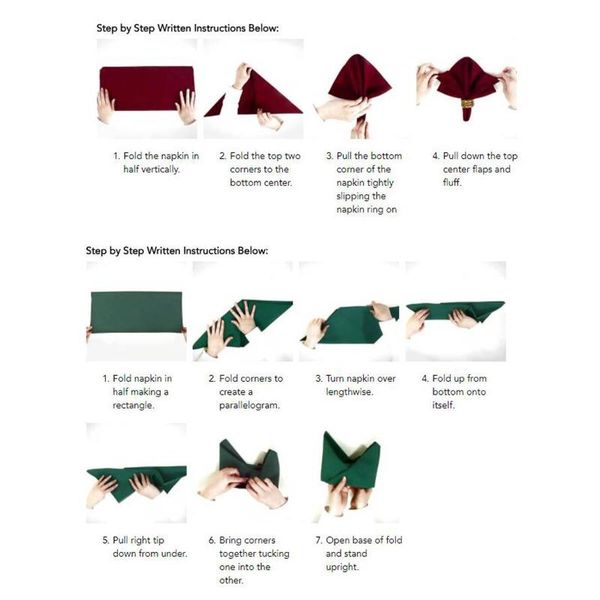 Step by Step Written Instructions Below:

1. Fold the napkin in half vertically.

2. Fold the top two corners to the bottom center.

3. Pull the bottom corner of the napkin tightly slipping the napkin ring on

4. Pull down the top center flaps and fluff.

Step by Step Written Instructions Below:

1. Fold napkin in half making a rectangle.

2. Fold corners to create a parallelogram.

3. Turn napkin over lengthwise.

4. Fold up from bottom onto itself.

5. Pull right tip down from under.

6. Bring corners together tucking one into the other.

7. Open base of fold and stand upright.