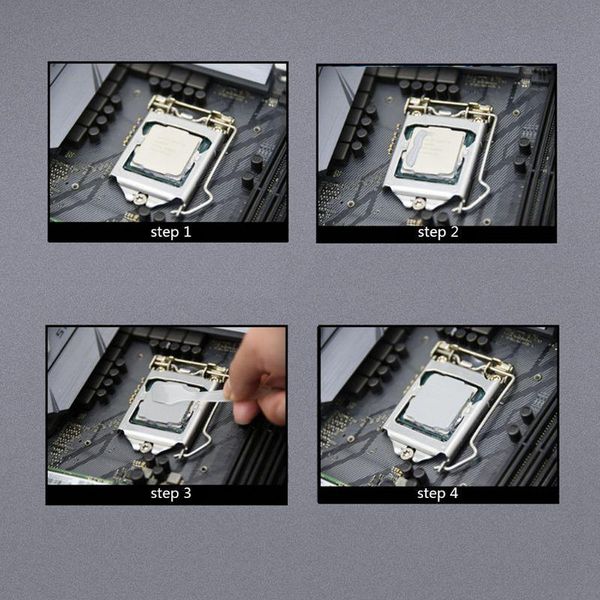 step 1

step 2

step 3

step 4