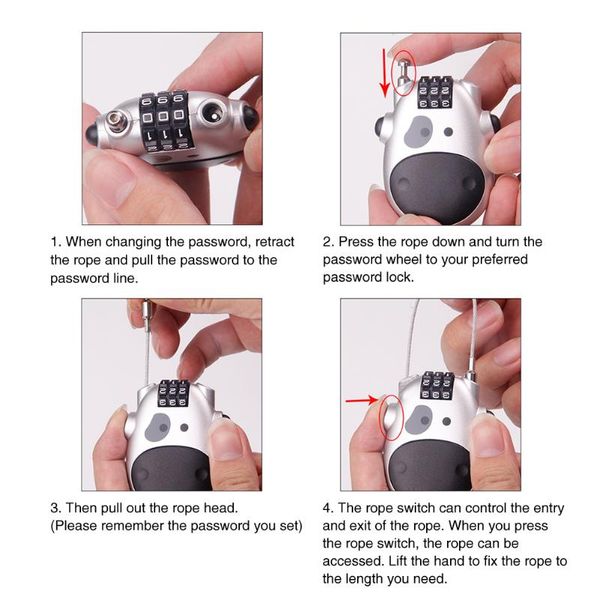 1. When changing the password, retract the rope and pull the password to the password line.

2. Press the rope down and turn the password wheel to your preferred password lock.

3. Then pull out the rope head. (Please remember the password you set)

4. The rope switch can control the entry and exit of the rope. When you press the rope switch, the rope can be accessed. Lift the hand to fix the rope to the length you need.