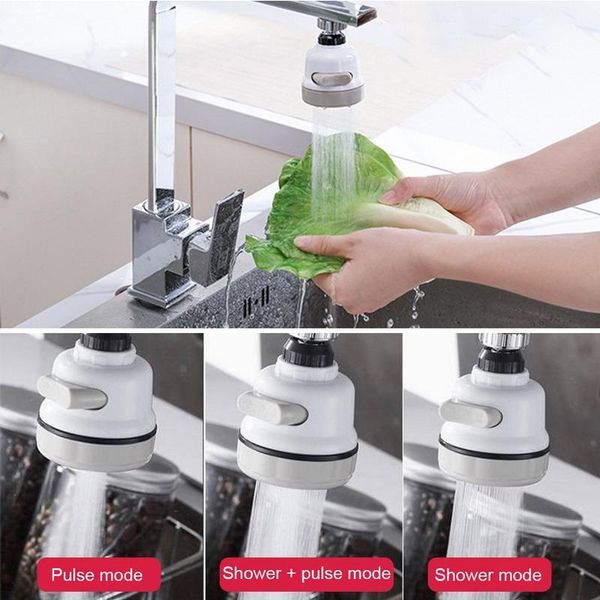 Pulse mode

Shower + pulse mode

Shower mode