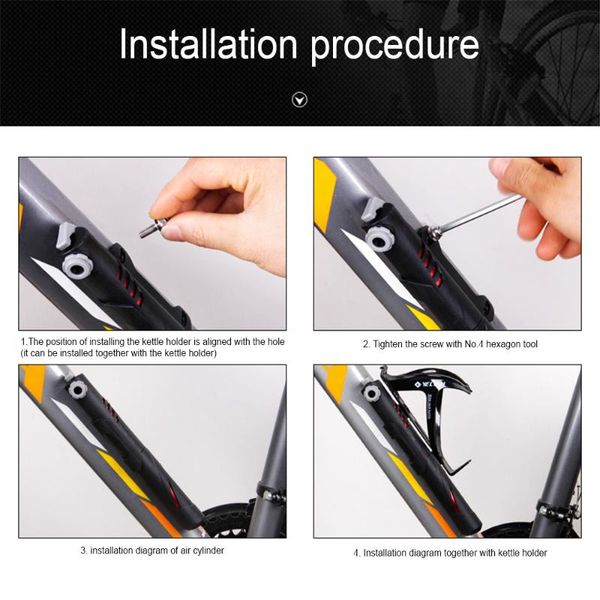 Installation procedure

1.The position of installing the kettle holder is aligned with the hole (it can be installed together with the kettle holder)

2. Tighten the screw with No.4 hexagon tool

3. installation diagram of air cylinder

4. Installation diagram together with kettle holder