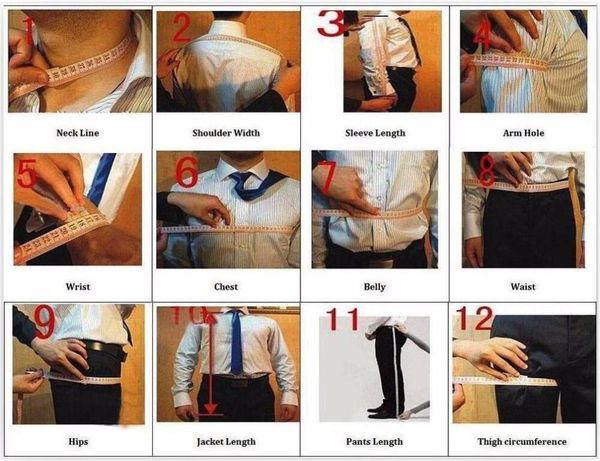 1
Neck Line

2
Shoulder Width

3
Sleeve Length

4
Arm Hole

5
Wrist

6
Chest

7
Belly

8
Waist

9
Hips

10
Jacket Length

11
Pants Length

12
Thigh circumference