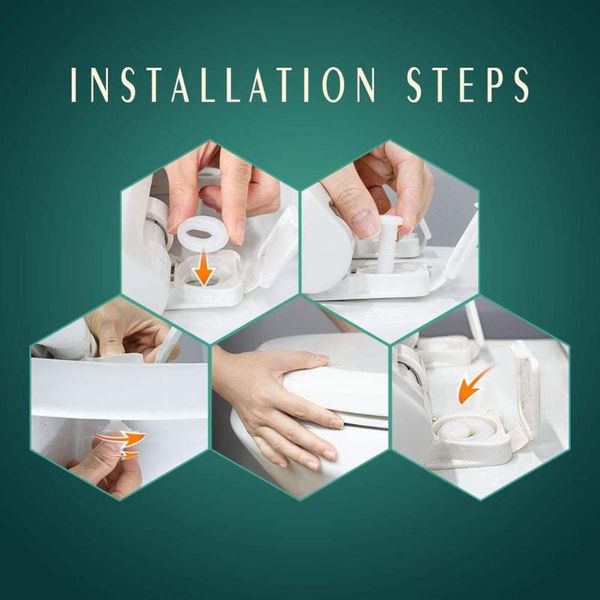 INSTALLATION STEPS