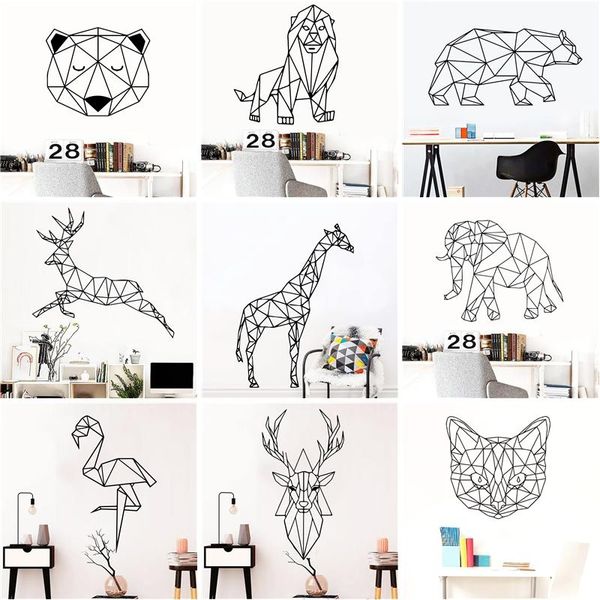 28

28

28