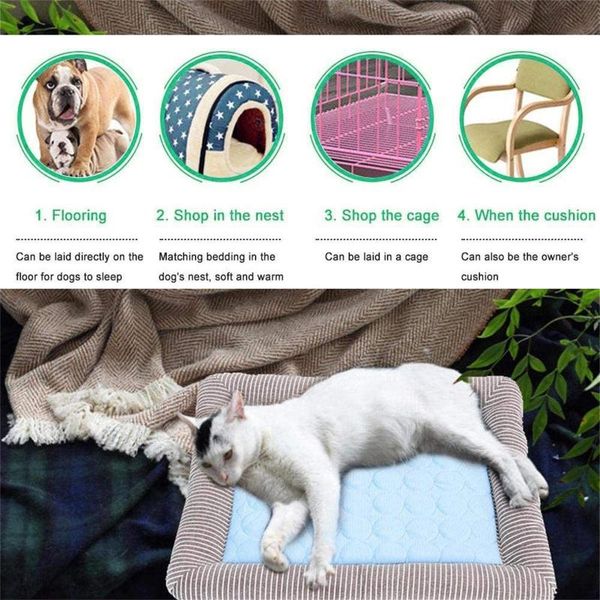 1. Flooring

Can be laid directly on the floor for dogs to sleep

2. Shop in the nest

Matching bedding in the dog's nest, soft and warm

3. Shop the cage

Can be laid in a cage

4. When the cushion

Can also be the owner's cushion