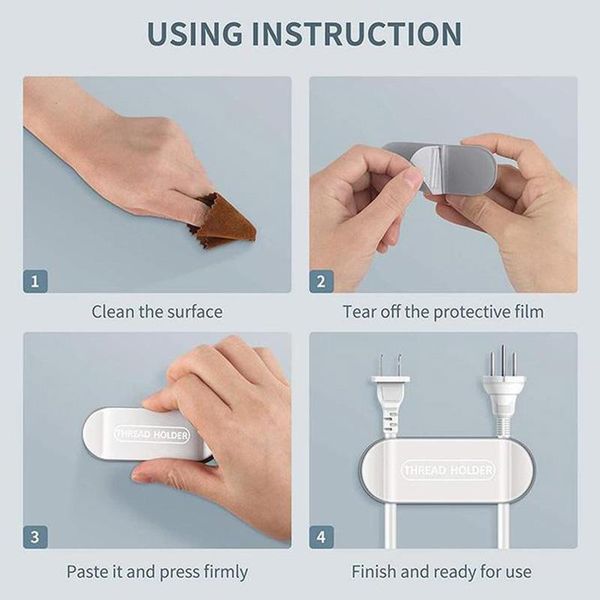 USING INSTRUCTION

1

Clean the surface

2

Tear off the protective film

THREAD HOLDER

3

Paste it and press firmly

THREAD HOLDER

4

Finish and ready for use