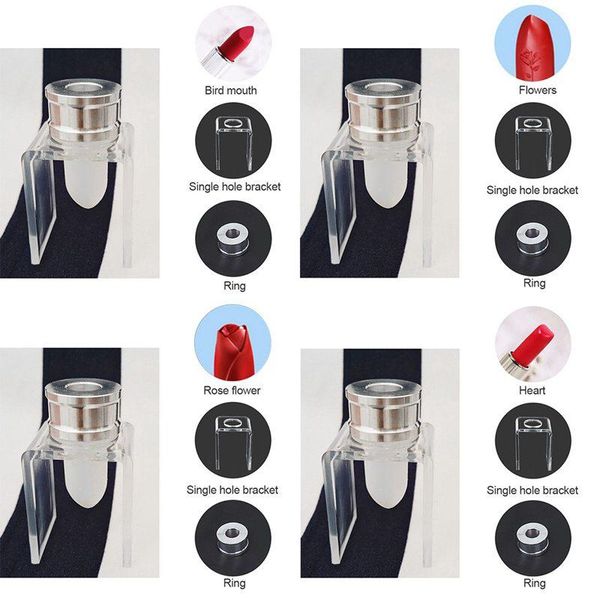 Bird mouth

Single hole bracket

Ring

Flowers

Single hole bracket

Ring

Rose flower

Single hole bracket

Ring

Heart

Single hole bracket

Ring