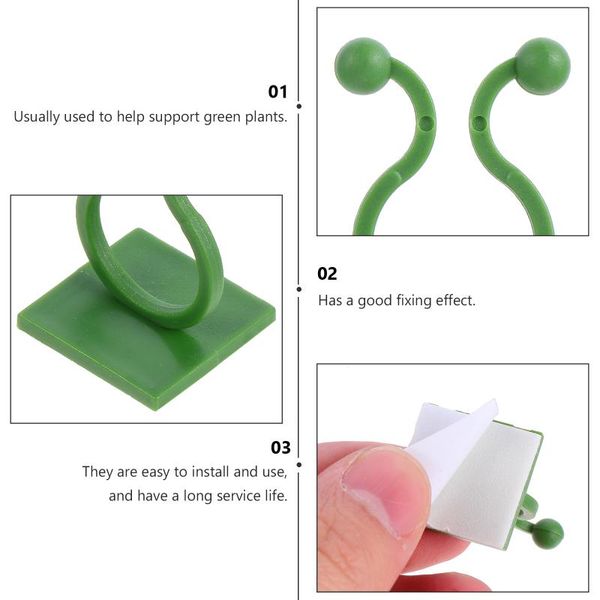 01

Usually used to help support green plants.

02

Has a good fixing effect.

03

They are easy to install and use, and have a long service life.