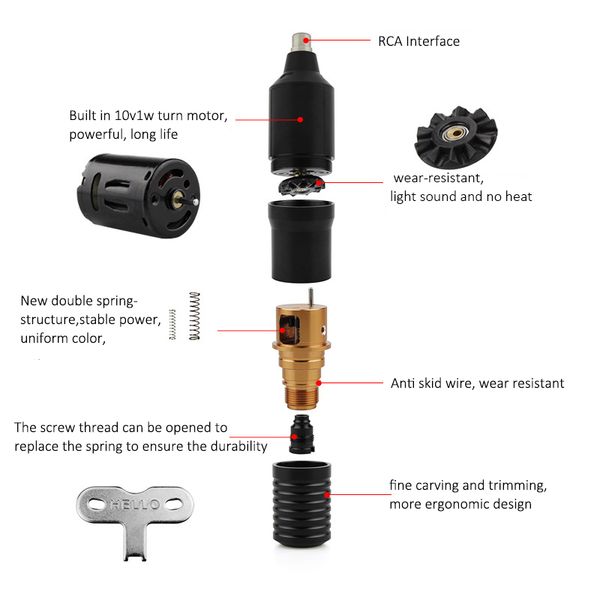 RCA Interface

Built in 10v1w turn motor, powerful, long life

wear-resistant, light sound and no heat

New double spring-structure,stable power, uniform color,

Anti skid wire, wear resistant

The screw thread can be opened to replace the spring to ensure the durability

fine carving and trimming, more ergonomic design

HELLO