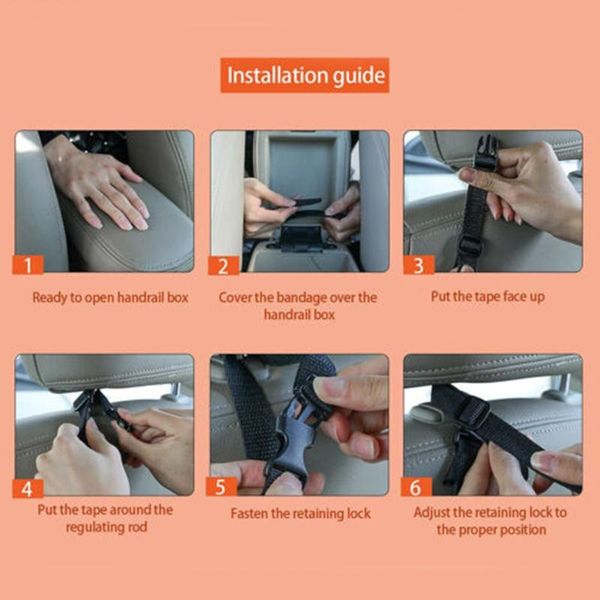 Installation guide

1

Ready to open handrail box

2

Cover the bandage over the handrail box

3

Put the tape face up

4

Put the tape around the regulating rod

5

Fasten the retaining lock

6

Adjust the retaining lock to the proper position