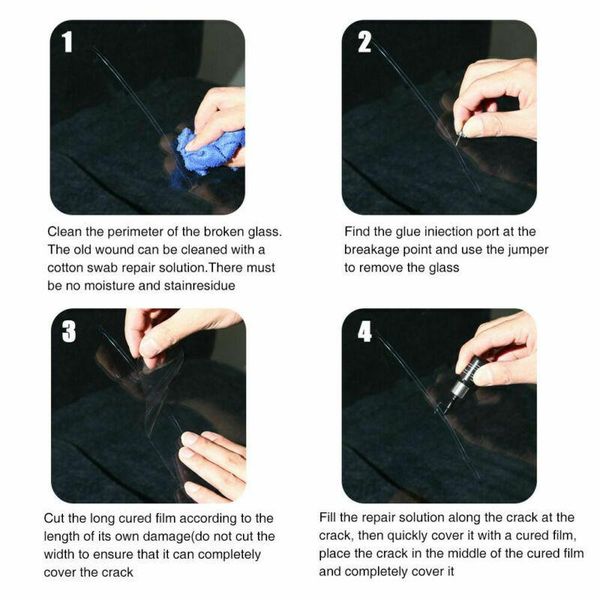 1

Clean the perimeter of the broken glass. The old wound can be cleaned with a cotton swab repair solution.There must be no moisture and stainresidue

2

Find the glue iniection port at the breakage point and use the jumper to remove the glass

3

Cut the long cured film according to the length of its own damage(do not cut the width to ensure that it can completely cover the crack

4

Fill the repair solution along the crack at the crack, then quickly cover it with a cured film, place the crack in the middle of the cured film and completely cover it