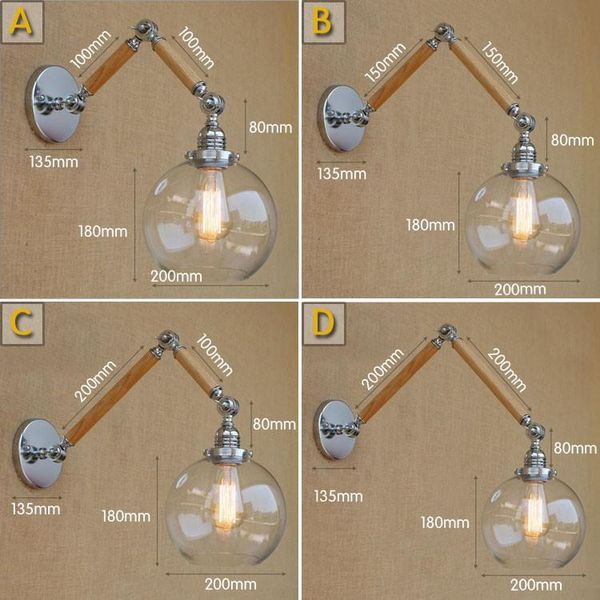 A
100mm
100mm
80mm
135mm
180mm
200mm

B
150mm
150mm
80mm
135mm
180mm
200mm

C
200mm
100mm
80mm
135mm
180mm
200mm

D
200mm
200mm
80mm
135mm
180mm
200mm