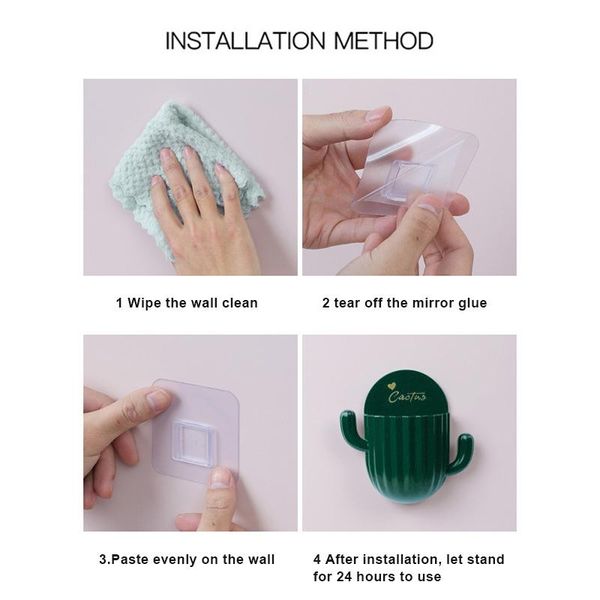 INSTALLATION METHOD

1 Wipe the wall clean

2 tear off the mirror glue

Cactus

3.Paste evenly on the wall

4 After installation, let stand for 24 hours to use