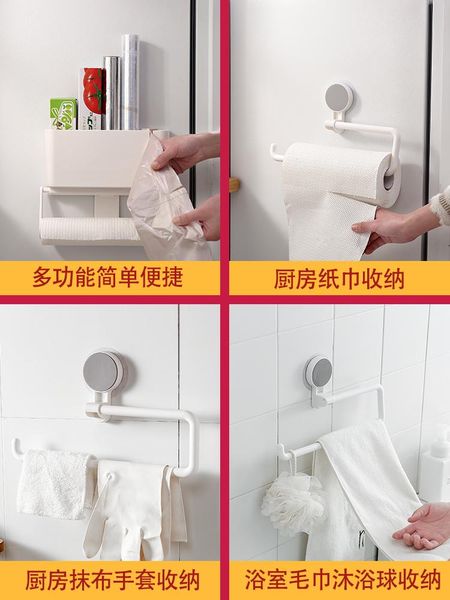 多功能简单便捷

厨房纸巾收纳

厨房抹布手套收纳

浴室毛巾沐浴球收纳