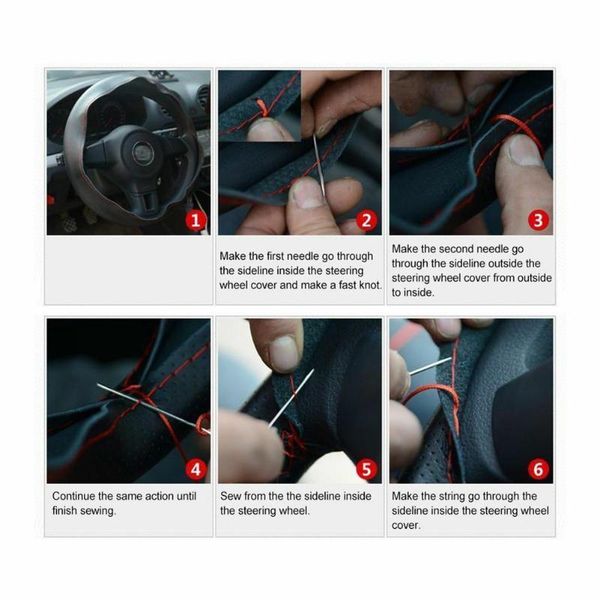 1

2

Make the first needle go through the sideline inside the steering wheel cover and make a fast knot.

3

Make the second needle go through the sideline outside the steering wheel cover from outside to inside.

4

Continue the same action until finish sewing.

5

Sew from the the sideline inside the steering wheel.

6

Make the string go through the sideline inside the steering wheel cover.