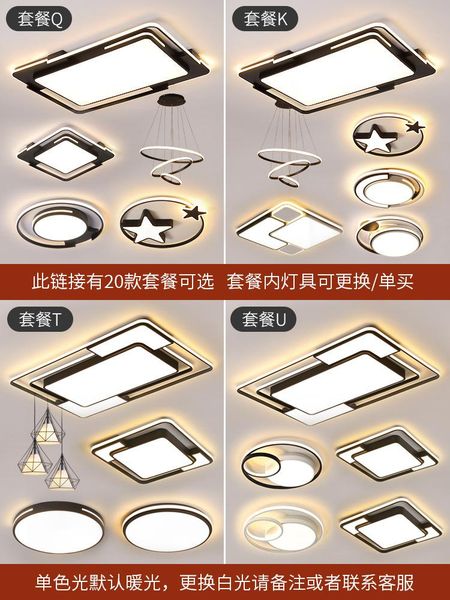 套餐Q

套餐K

此链接有20款套餐可选　套餐内灯具可更换/单买

套餐T

套餐U

单色光默认暖光，更换白光请备注或者联系客服