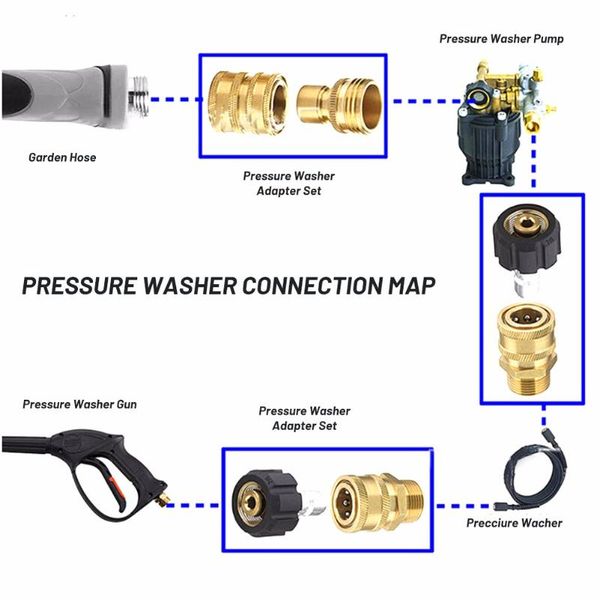 Pressure Washer Pump

Garden Hose

Pressure Washer Adapter Set

PRESSURE WASHER CONNECTION MAP

Pressure Washer Gun

Pressure Washer Adapter Set

Precciure Wacher