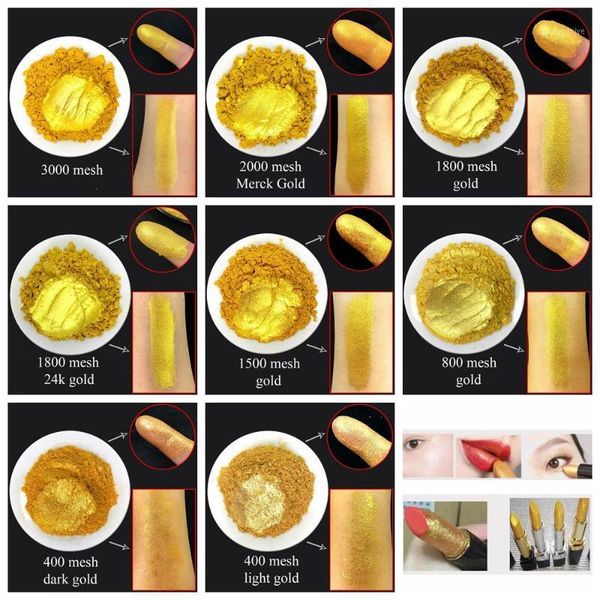 3000 mesh

2000 mesh
Merck Gold

1800 mesh
gold

1800 mesh
24k gold

1500 mesh
gold

800 mesh
gold

400 mesh
dark gold

400 mesh
light gold