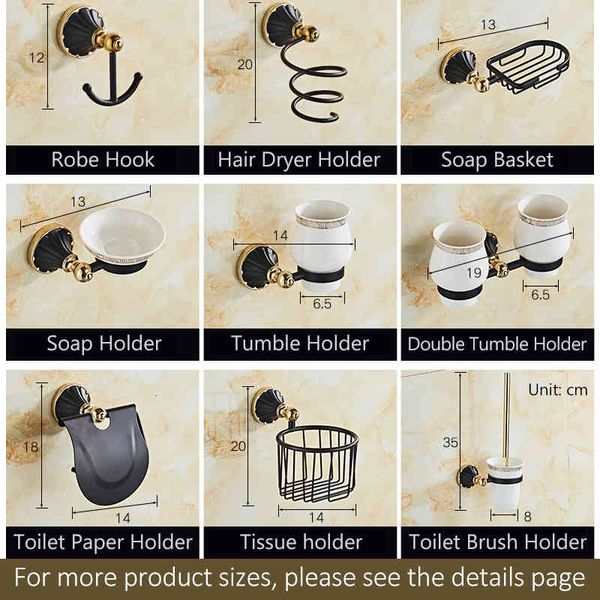 12
Robe Hook

20
Hair Dryer Holder

13
Soap Basket

13
Soap Holder

14
6.5
Tumble Holder

19
6.5
Double Tumble Holder

18
14
Toilet Paper Holder

20
14
Tissue holder

Unit: cm
35
8
Toilet Brush Holder

For more product sizes, please see the details page