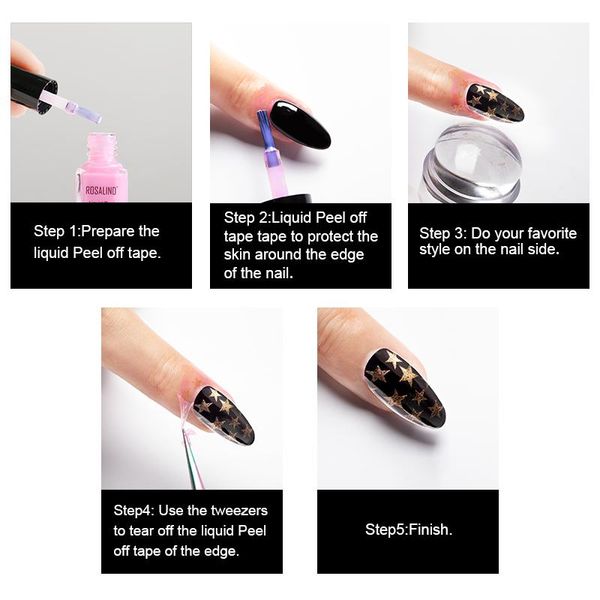 ROSALIND

Step 1:Prepare the liquid Peel off tape.

Step 2:Liquid Peel off tape tape to protect the skin around the edge of the nail.

Step 3: Do your favorite style on the nail side.

Step4: Use the tweezers to tear off the liquid Peel off tape of the edge.

Step5:Finish.