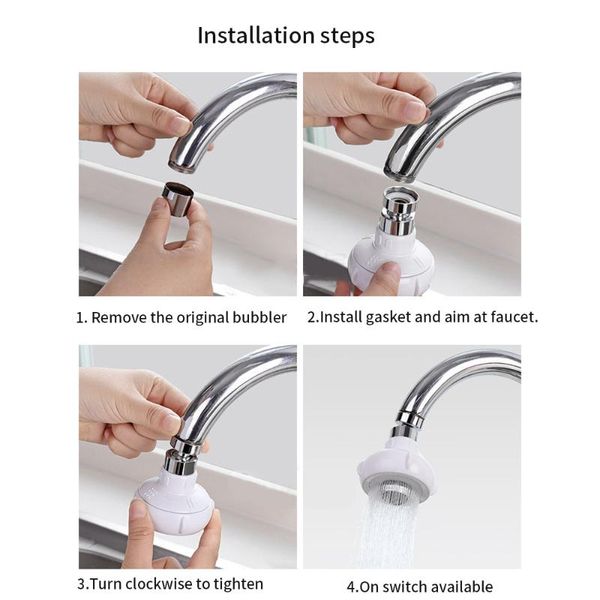 Installation steps

1. Remove the original bubbler

2.Install gasket and aim at faucet.

3.Turn clockwise to tighten

4.On switch available