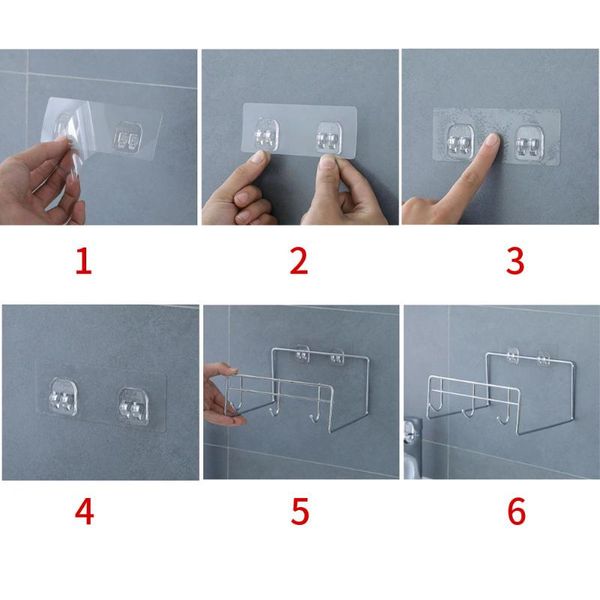 1

2

3

4

5

6