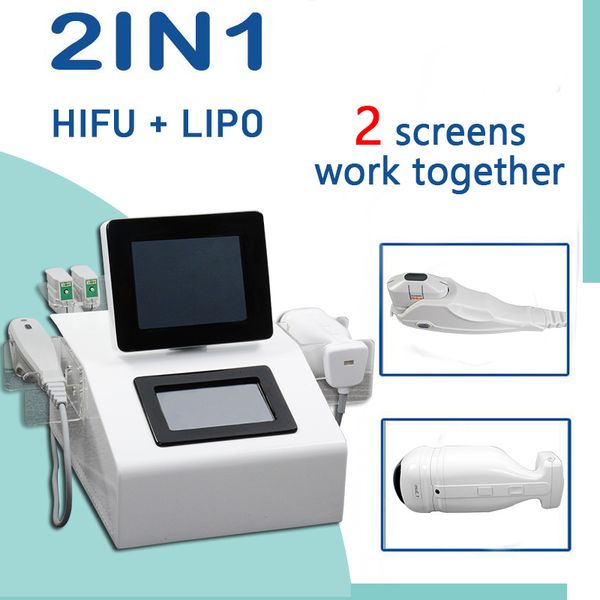 2IN1

HIFU + LIPO

2 screens work together