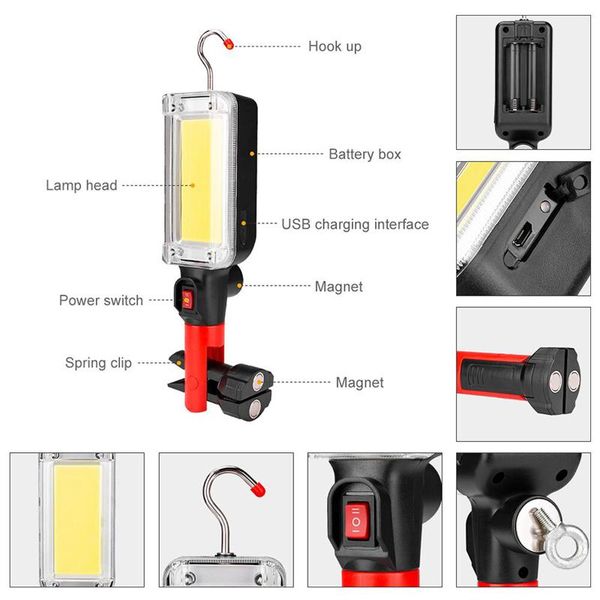 Hook up

Battery box

Lamp head

USB charging interface

Magnet

Power switch

Spring clip

Magnet