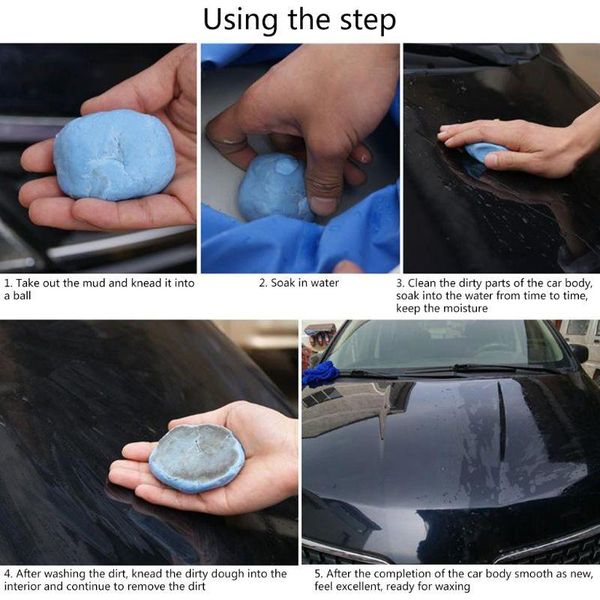 Using the step

1. Take out the mud and knead it into a ball

2. Soak in water

3. Clean the dirty parts of the car body, soak into the water from time to time, keep the moisture

4. After washing the dirt, knead the dirty dough into the interior and continue to remove the dirt

5. After the completion of the car body smooth as new, feel excellent, ready for waxing