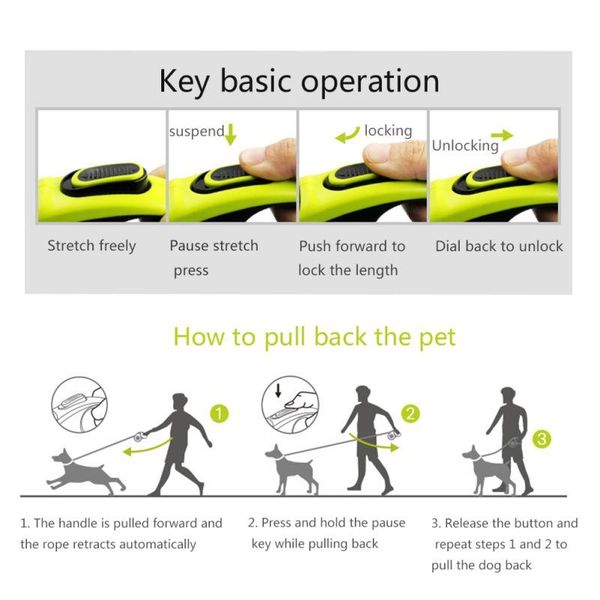 Key basic operation

suspend

locking

Unlocking

Stretch freely

Pause stretch press

Push forward to lock the length

Dial back to unlock

How to pull back the pet

1

2

3

1. The handle is pulled forward and the rope retracts automatically

2. Press and hold the pause key while pulling back

3. Release the button and repeat steps 1 and 2 to pull the dog back