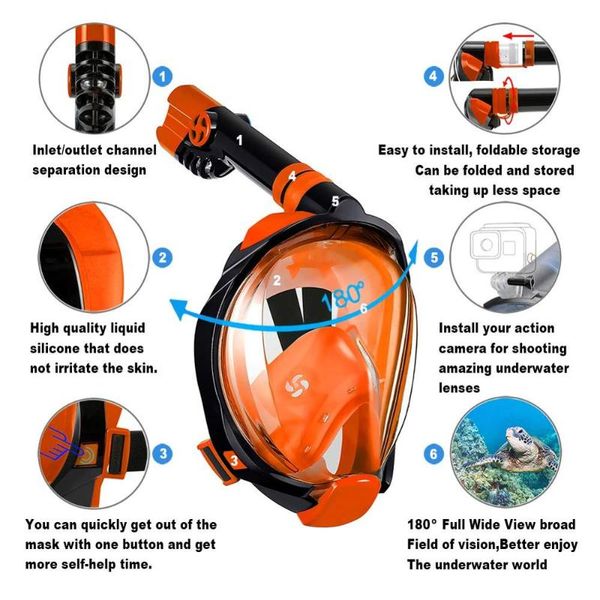 1

Inlet/outlet channel separation design

2

High quality liquid silicone that does not irritate the skin.

3

You can quickly get out of the mask with one button and get more self-help time.

1

4

5

2

180°

6

3

4

Easy to install, foldable storage
Can be folded and stored taking up less space

5

Install your action camera for shooting amazing underwater lenses

6

180° Full Wide View broad Field of vision,Better enjoy The underwater world