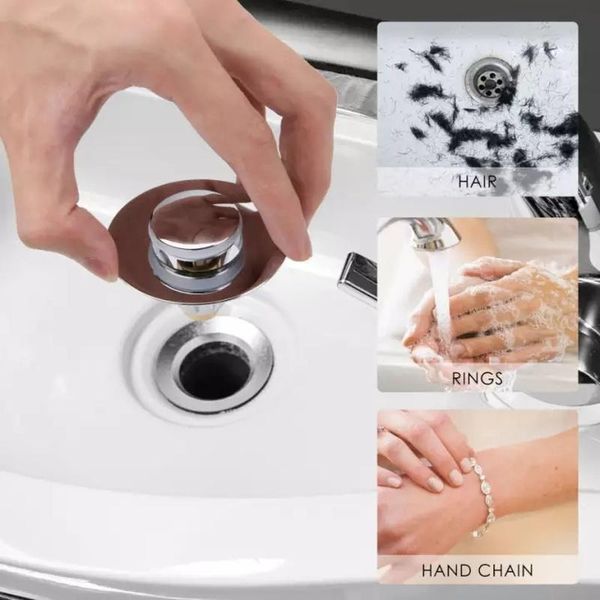 HAIR

RINGS

HAND CHAIN