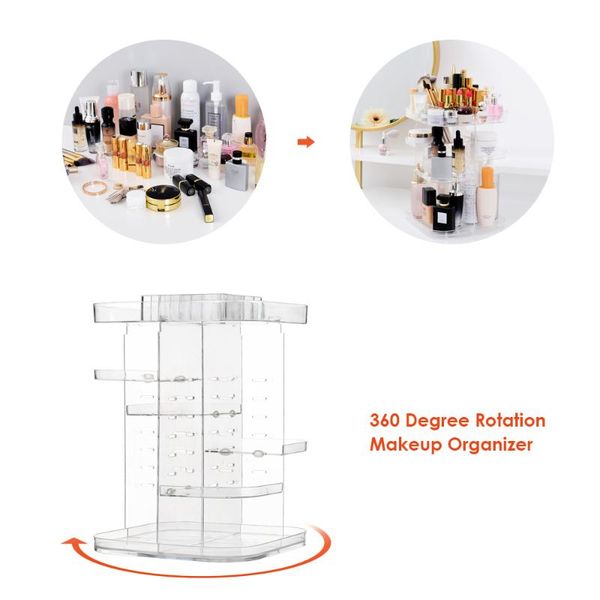 360 Degree Rotation Makeup Organizer