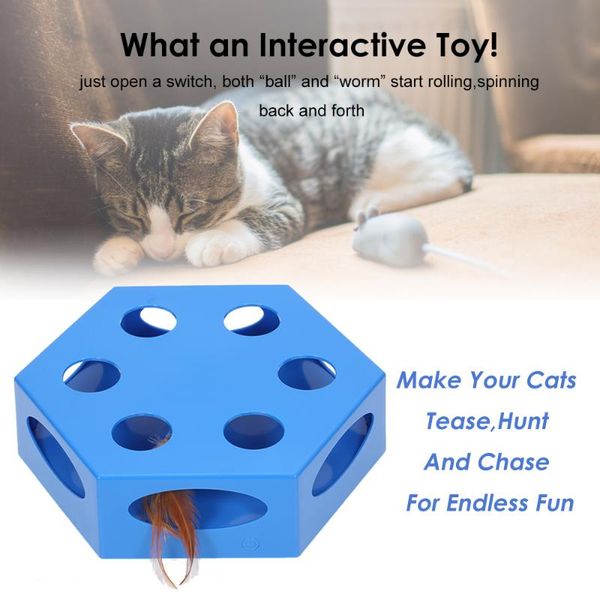 What an Interactive Toy!

just open a switch, both “ball” and “worm” start rolling,spinning back and forth

Make Your Cats Tease,Hunt And Chase For Endless Fun