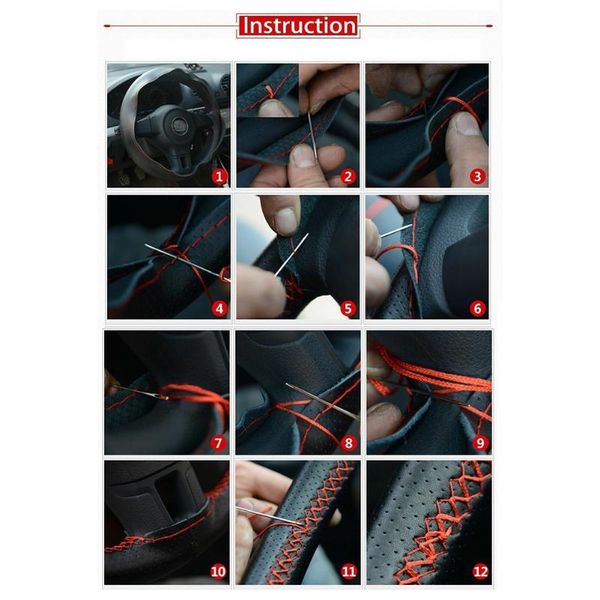 Instruction

1

2

3

4

5

6

7

8

9

10

11

12