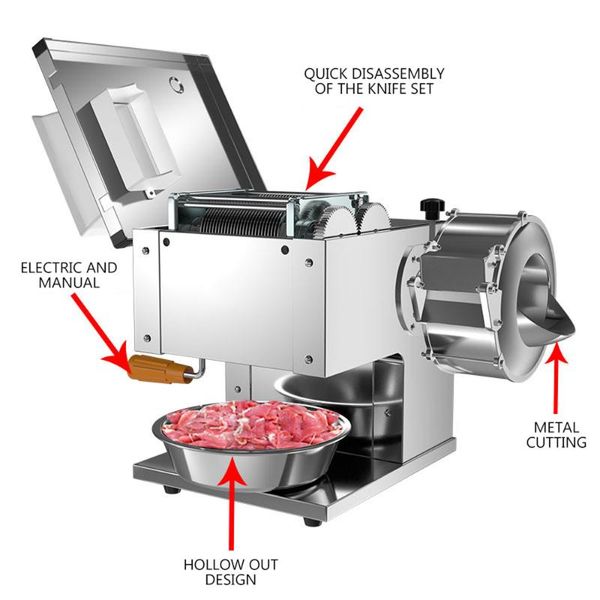 QUICK DISASSEMBLY OF THE KNIFE SET

ELECTRIC AND MANUAL

METAL CUTTING

HOLLOW OUT DESIGN