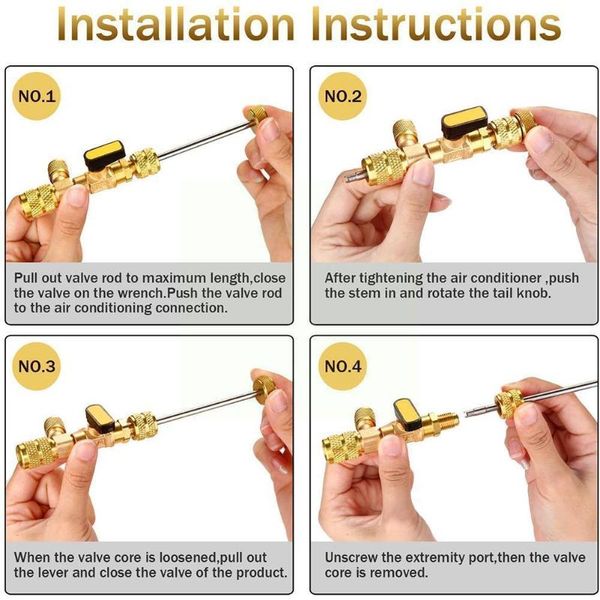 Installation Instructions

NO.1

Pull out valve rod to maximum length,close the valve on the wrench.Push the valve rod to the air conditioning connection.

NO.2

After tightening the air conditioner ,push the stem in and rotate the tail knob.

NO.3

When the valve core is loosened,pull out the lever and close the valve of the product.

NO.4

Unscrew the extremity port,then the valve core is removed.