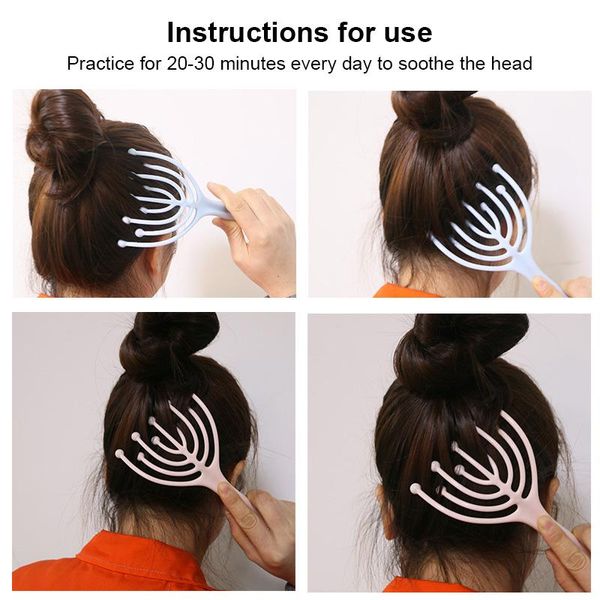 Instructions for use

Practice for 20-30 minutes every day to soothe the head