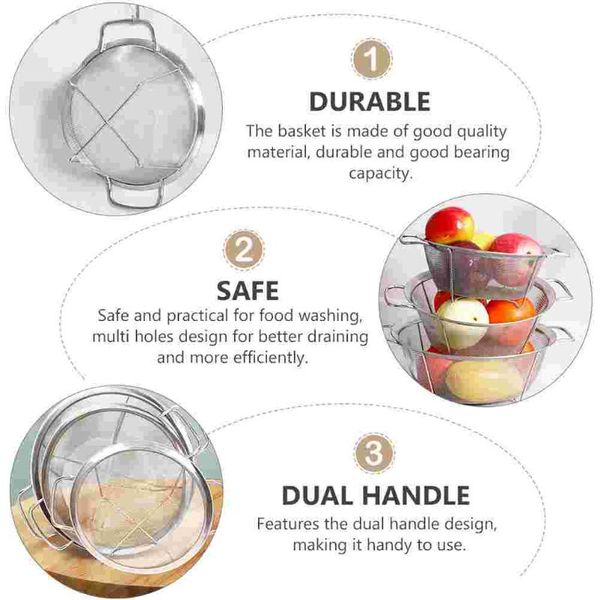 1

DURABLE

The basket is made of good quality material, durable and good bearing capacity.

2

SAFE

Safe and practical for food washing, multi holes design for better draining and more efficiently.

3

DUAL HANDLE

Features the dual handle design, making it handy to use.