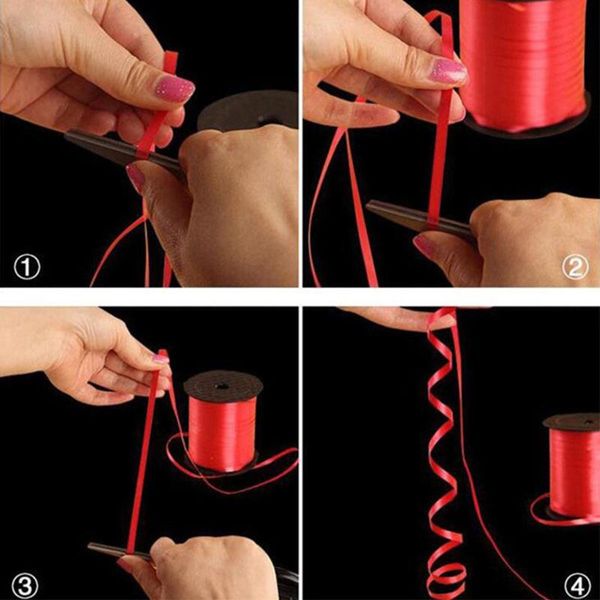 ①
②
③
④