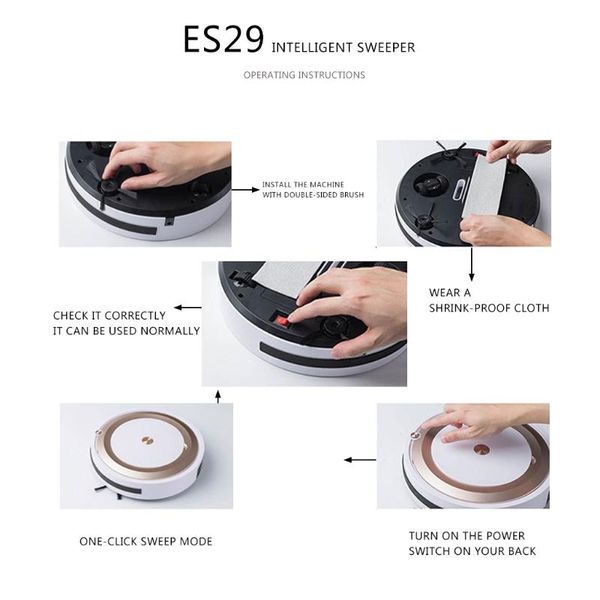 ES29 INTELLIGENT SWEEPER

OPERATING INSTRUCTIONS

INSTALL THE MACHINE WITH DOUBLE-SIDED BRUSH

WEAR A SHRINK-PROOF CLOTH

CHECK IT CORRECTLY IT CAN BE USED NORMALLY

ONE-CLICK SWEEP MODE

TURN ON THE POWER SWITCH ON YOUR BACK